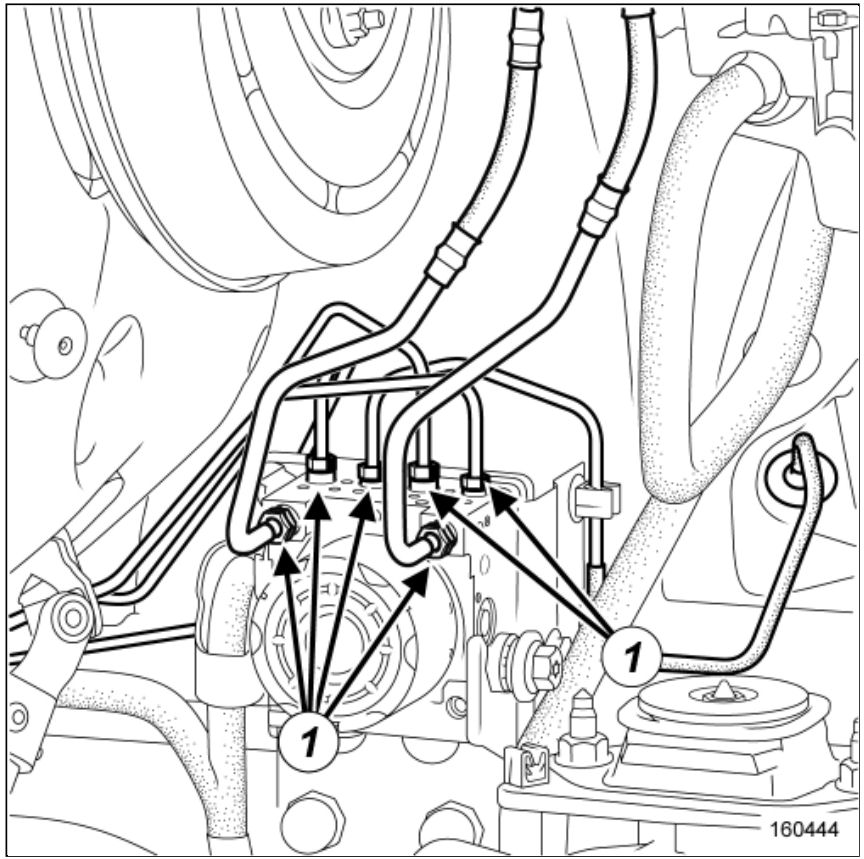 1

1

160444