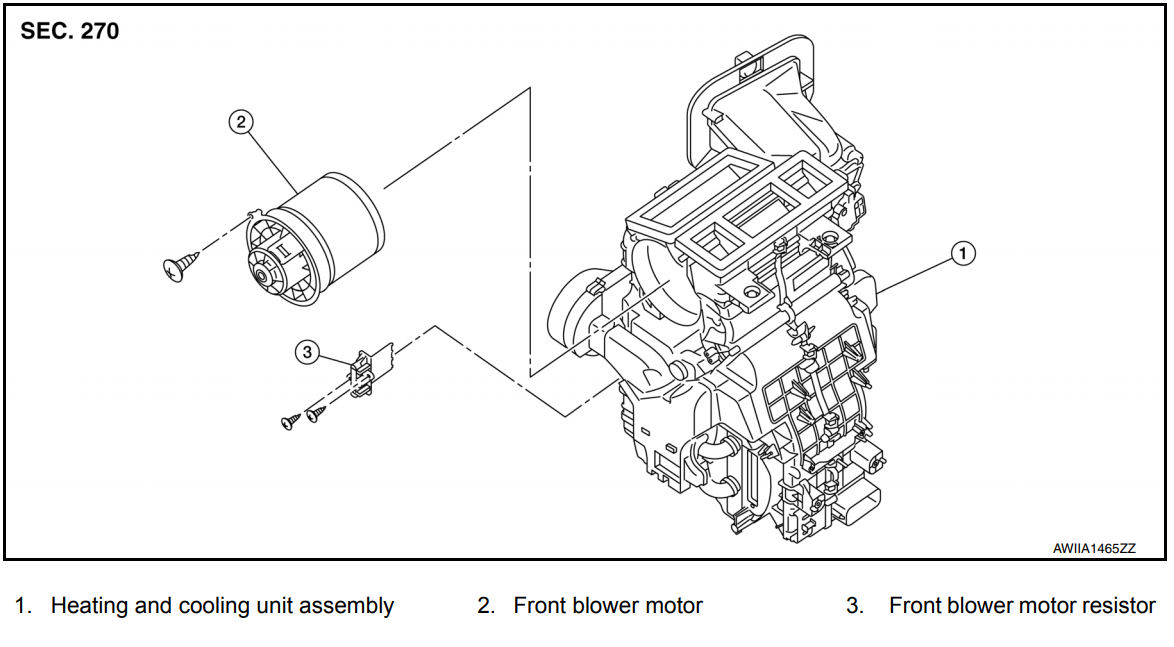 SEC. 270

2

1

3

AWIIA1465ZZ

1. Heating and cooling unit assembly
2. Front blower motor
3. Front blower motor resistor